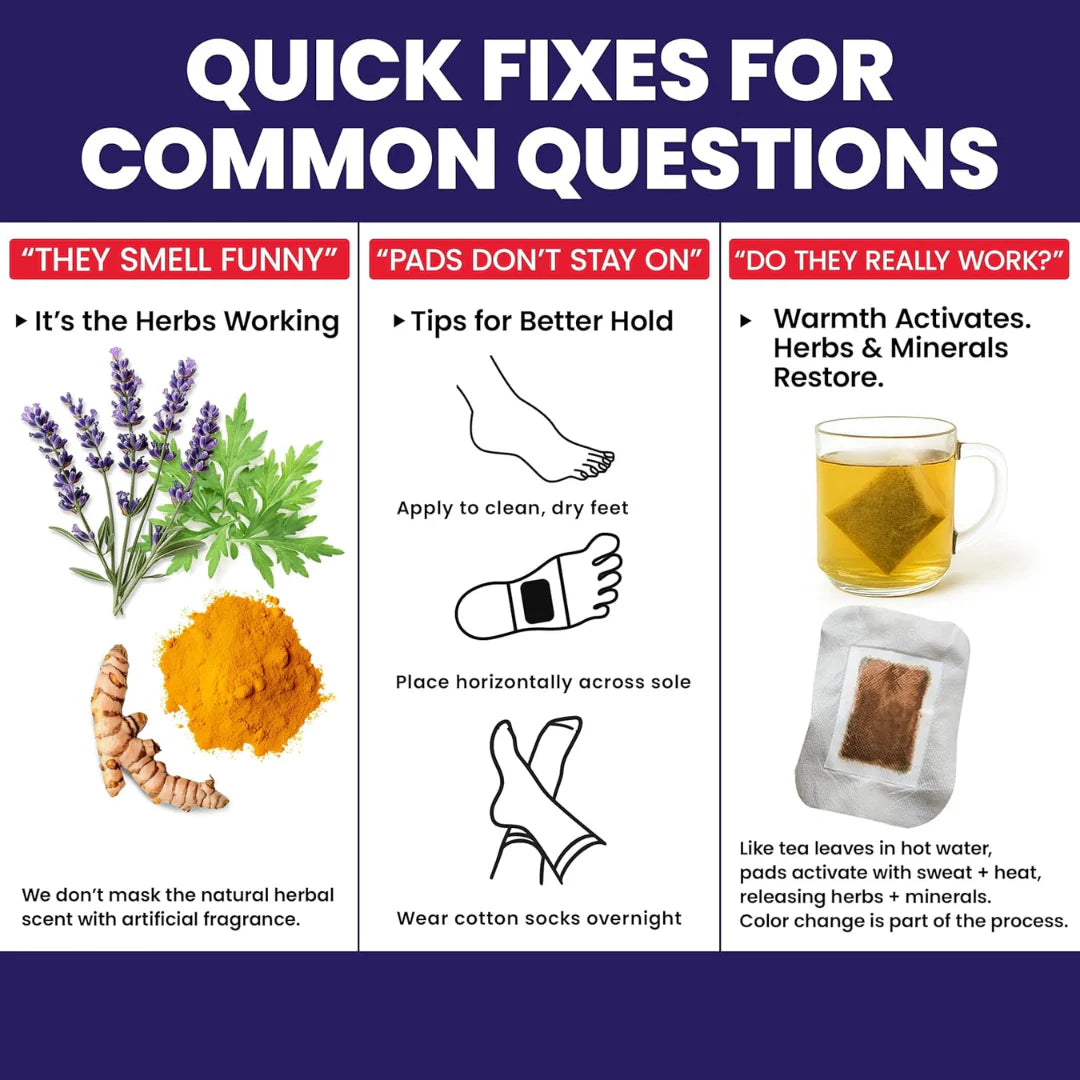 QUICK FIXES FOR COMMON QUESTIONS

"THEY SMELL FUNNY"

▸ It's the Herbs Working

We don't mask the natural herbal scent with artificial fragrance.

"PADS DON'T STAY ON"

▸ Tips for Better Hold

Apply to clean, dry feet

Place horizontally across sole

Wear cotton socks overnight

"DO THEY REALLY WORK?"

▸ Warmth Activates. Herbs & Minerals Restore.

Like tea leaves in hot water, pads activate with sweat + heat, releasing herbs + minerals. Color change is part of the process.